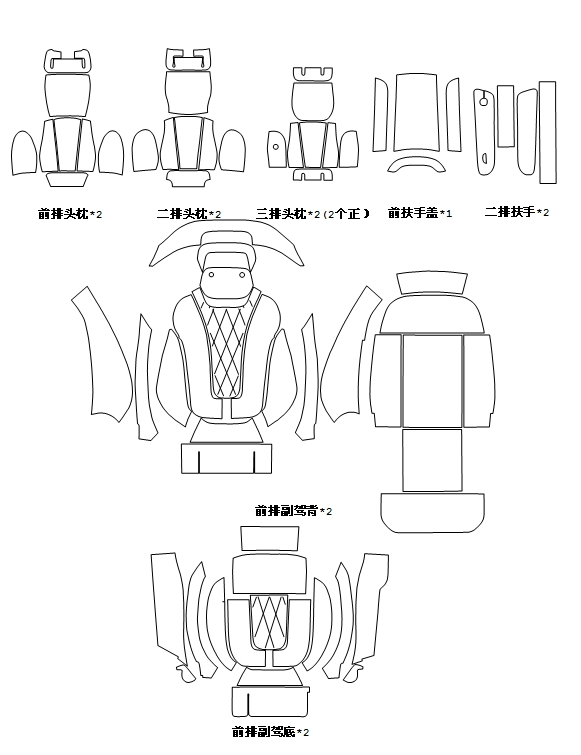 前排头枕*2

二排头枕*2

三排头枕*2（2个正）

前扶手盖*1

二排扶手*2

前排副驾背*2

前排副驾底*2