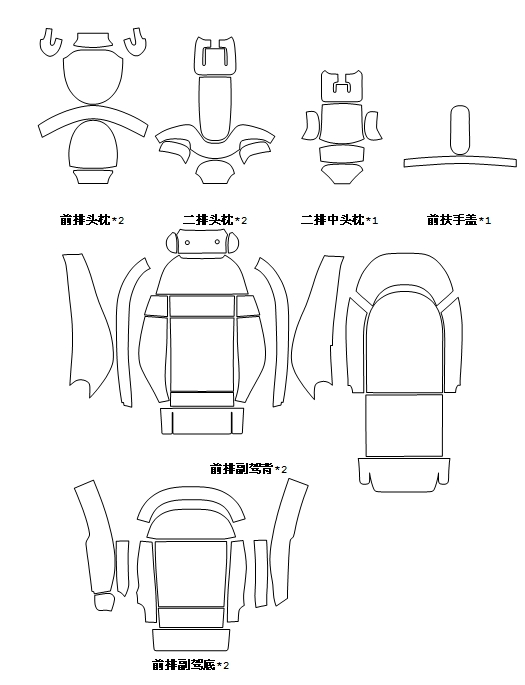 前排头枕*2

二排头枕*2

二排中头枕*1

前扶手盖*1

前排副驾背*2

前排副驾底*2