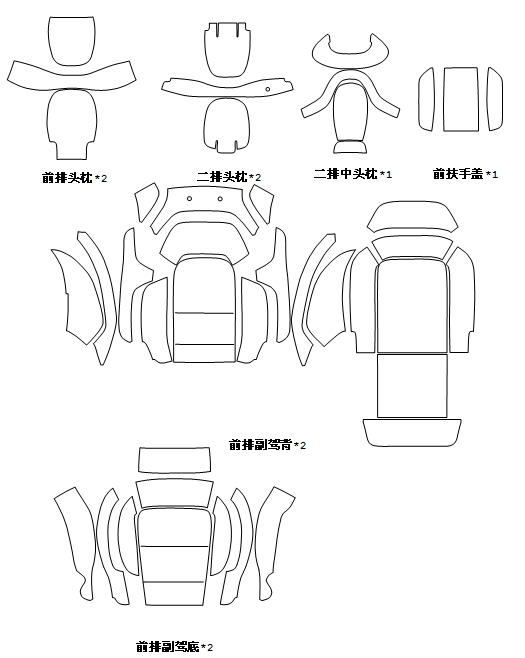 前排头枕*2

二排头枕*2

二排中头枕*1

前扶手盖*1

前排副驾背*2

前排副驾底*2