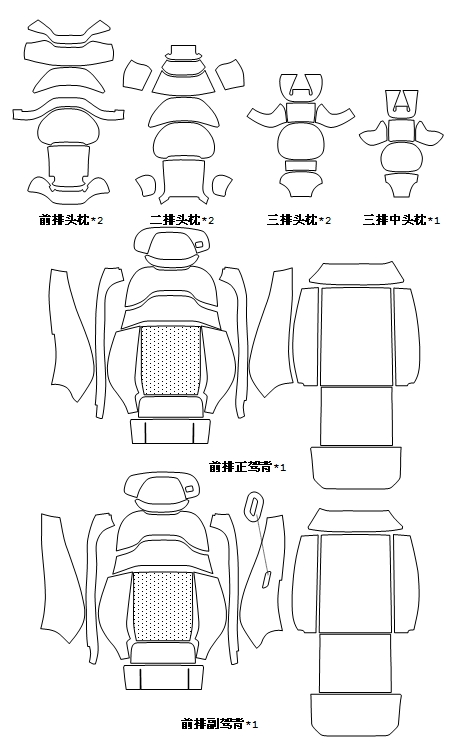 前排头枕*2

二排头枕*2

三排头枕*2

三排中头枕*1

前排正驾背*1

前排副驾背*1