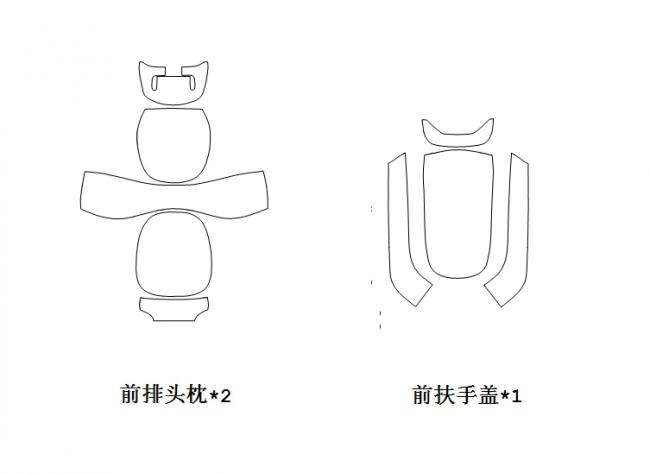 前排头枕*2

前扶手盖*1