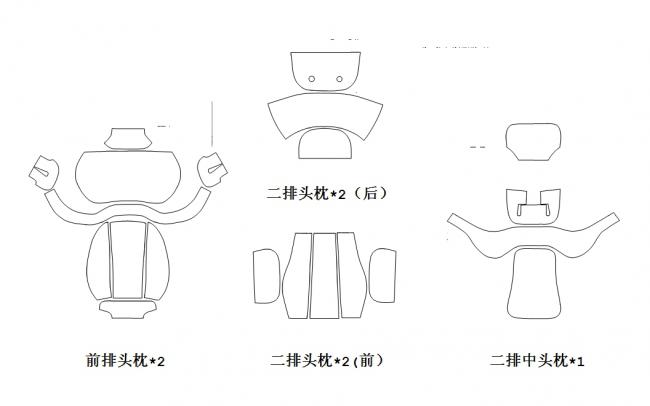 二排头枕*2（后）

前排头枕*2

二排头枕*2(前)

二排中头枕*1